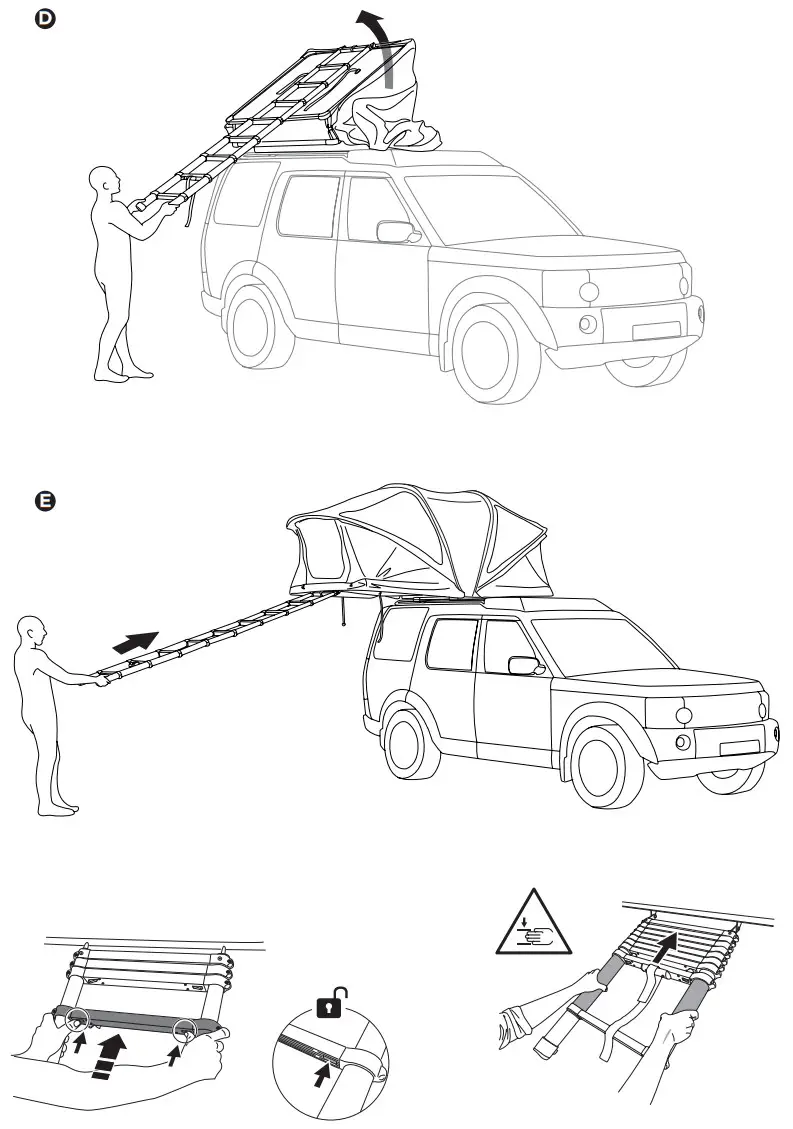 D

E