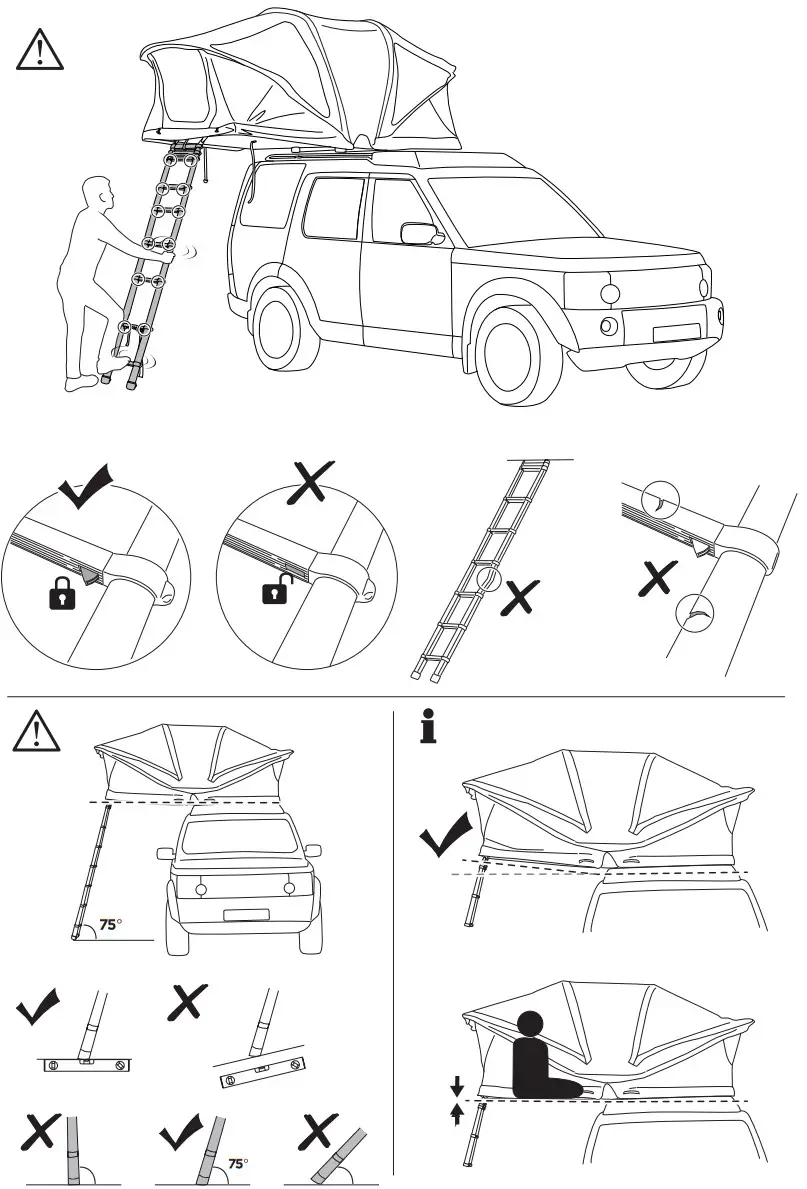 75°

75°