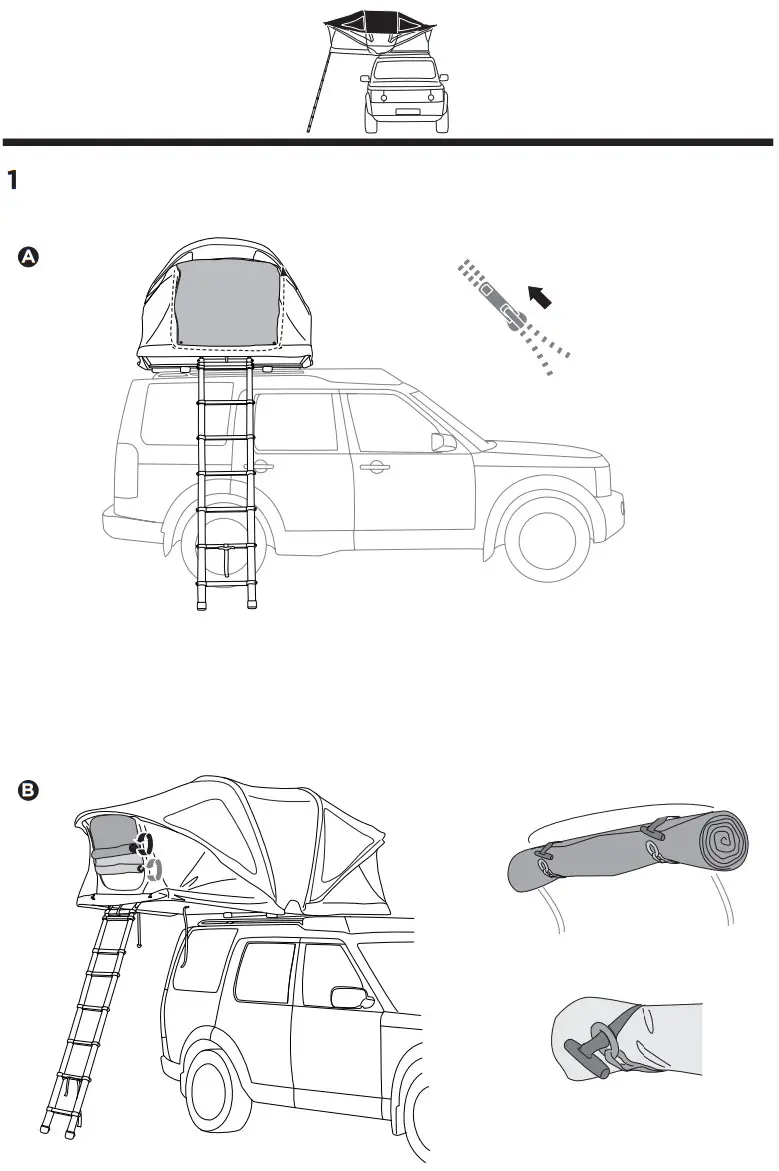 1

A

B