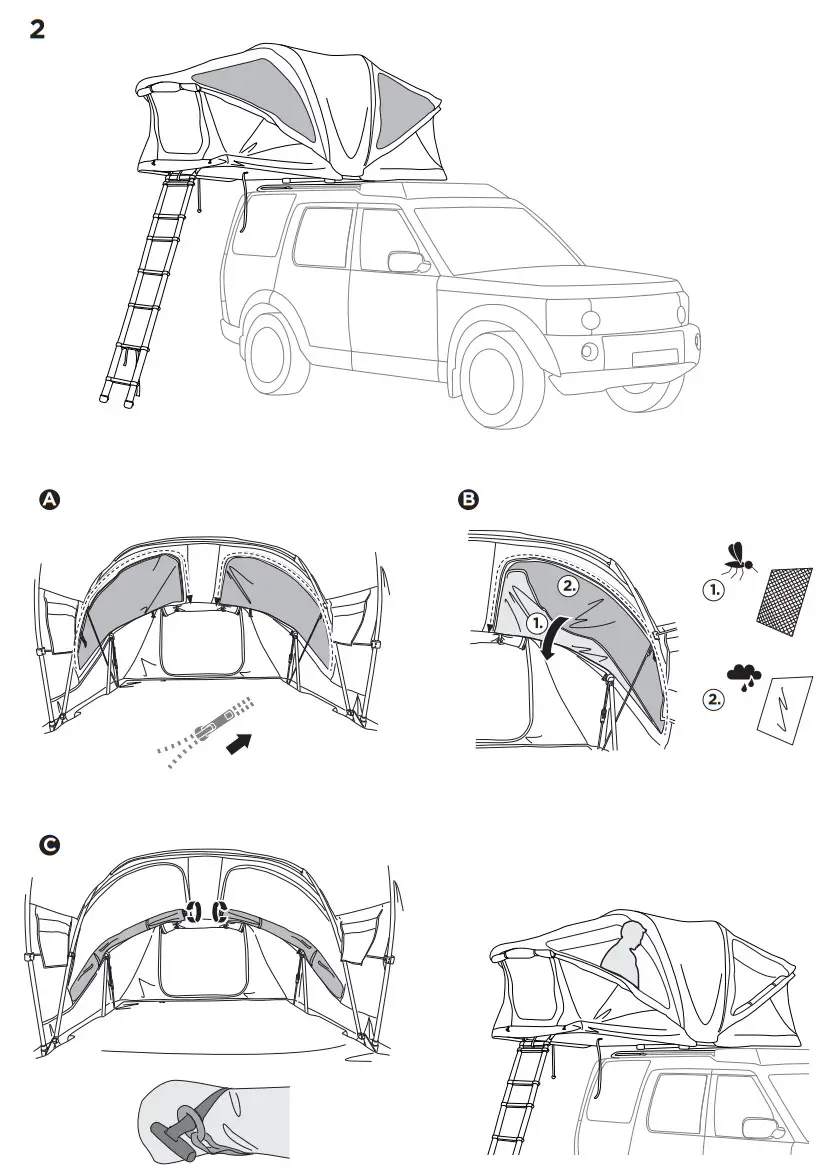 2

A

B

2.

1.

1.

2.

C