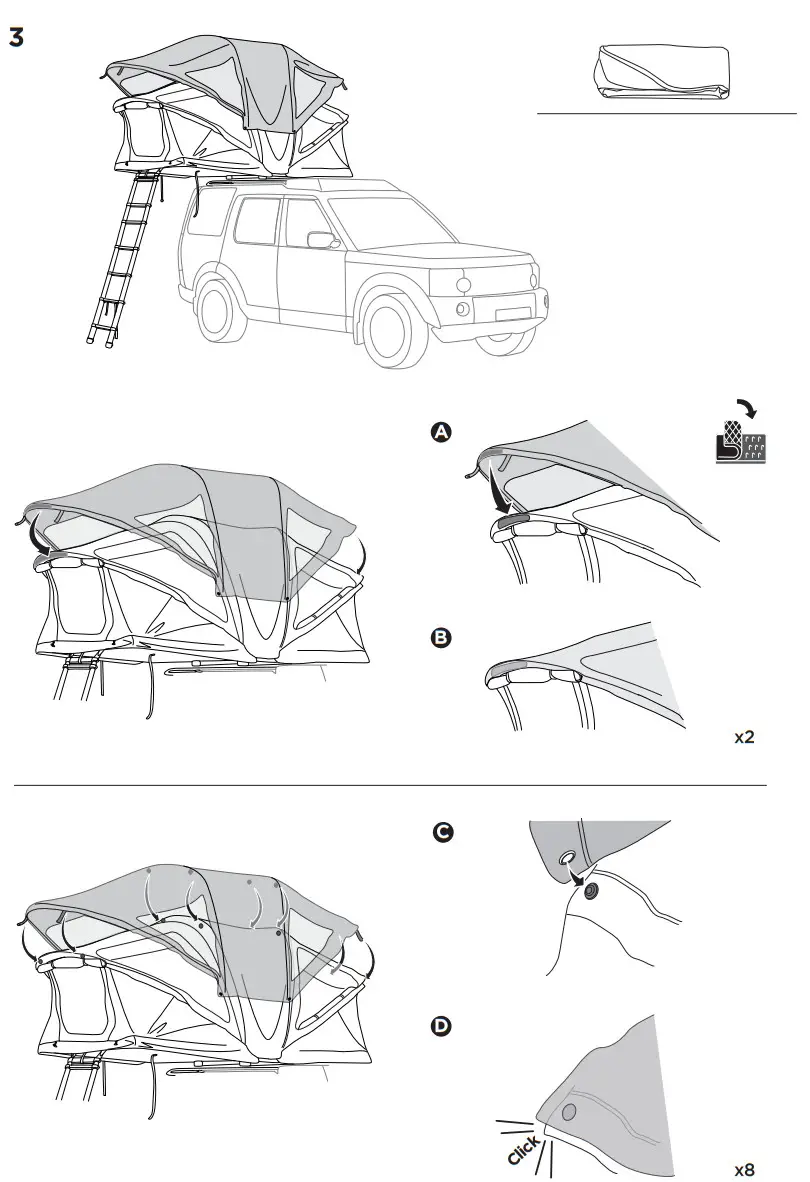 3

A

B

x2

C

D

Click

x8