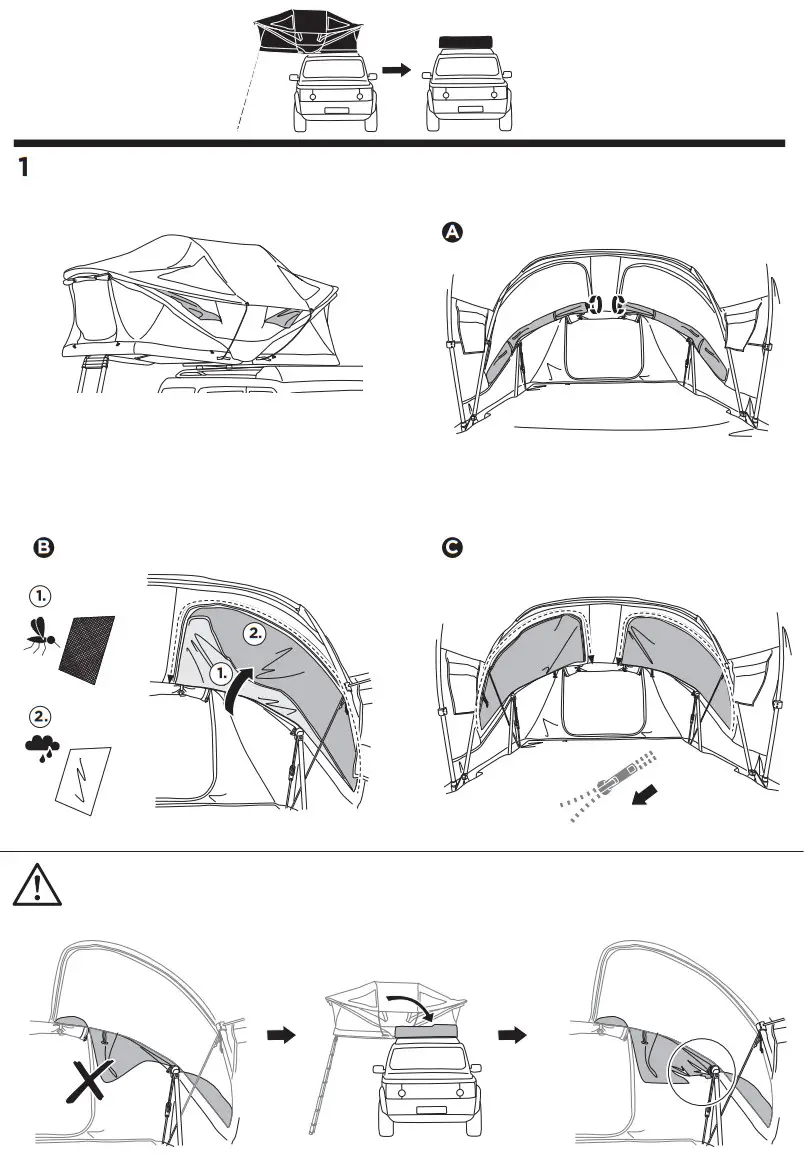 1

A

B

1.

2.

2.

1.

C