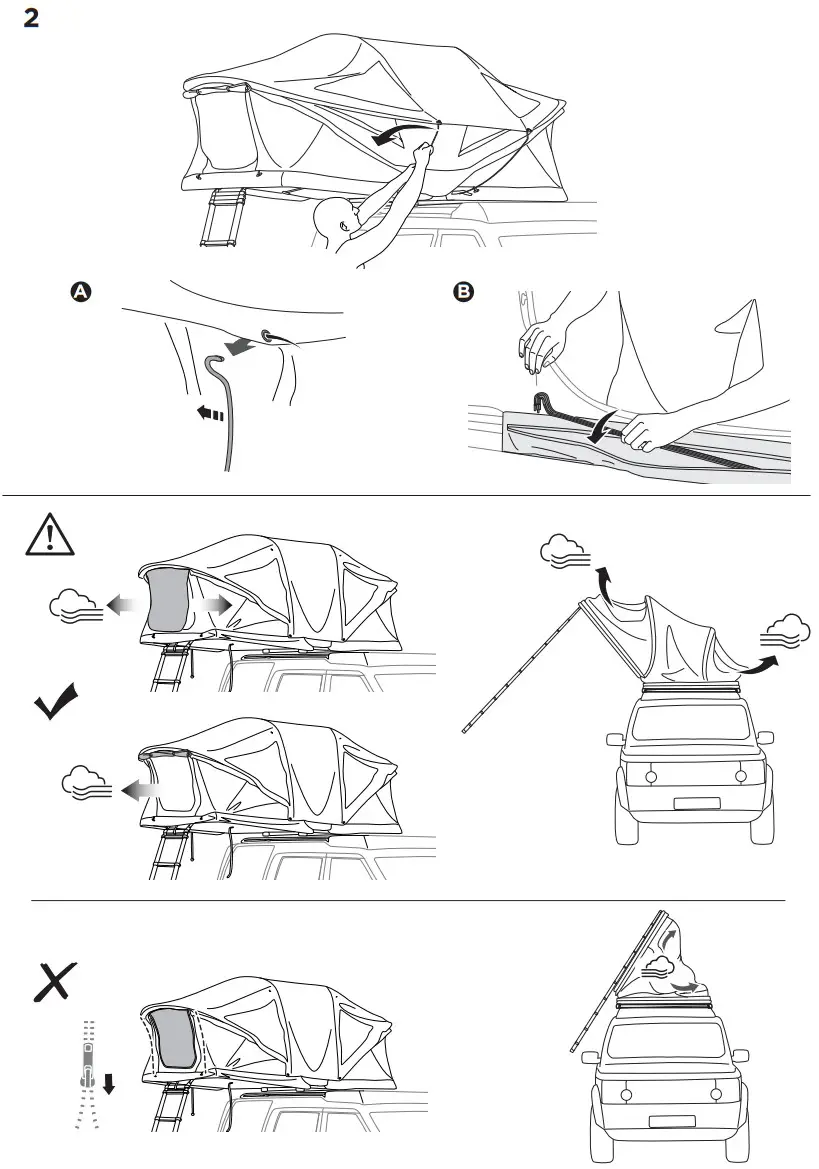 2

A

B