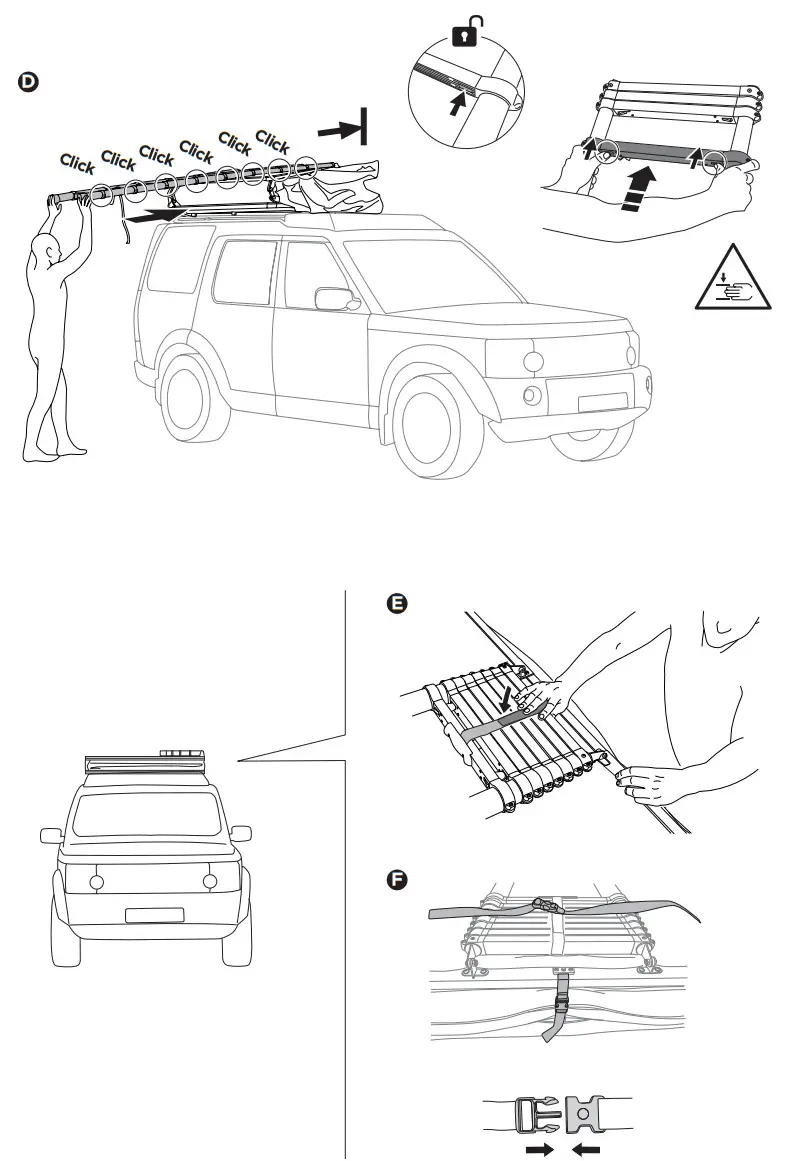 D

Click Click Click Click Click Click

E

F