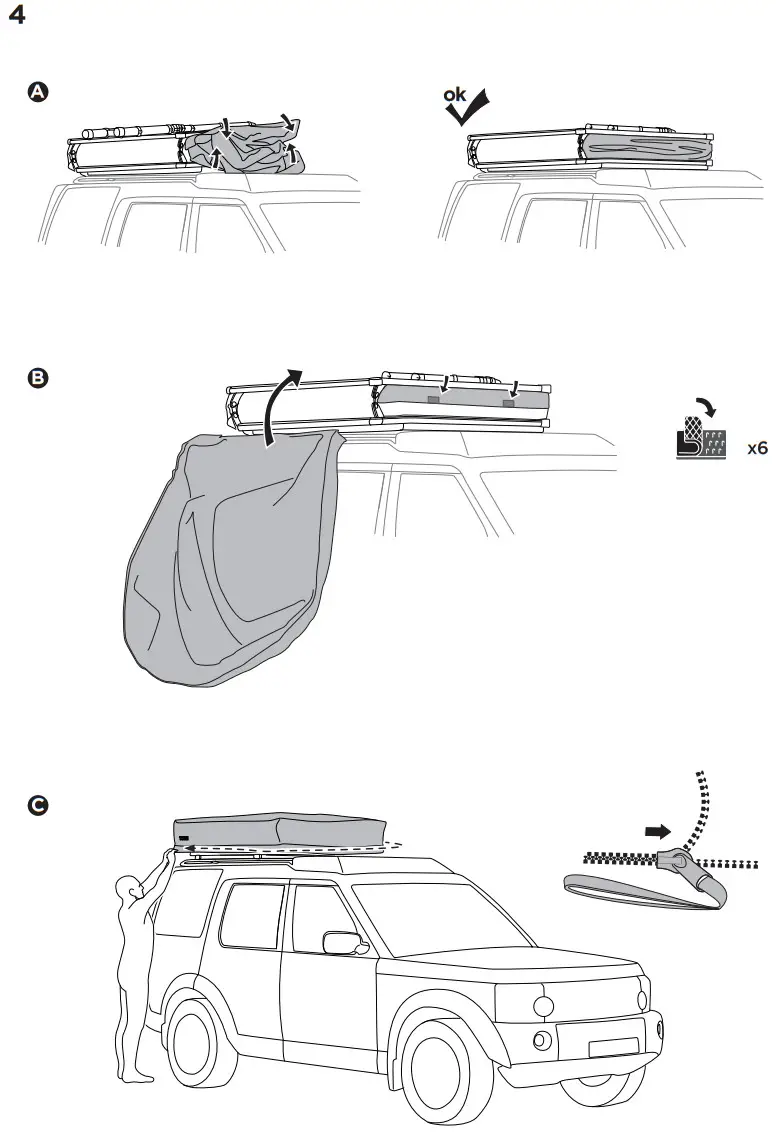 4

A

ok

B

x6

C