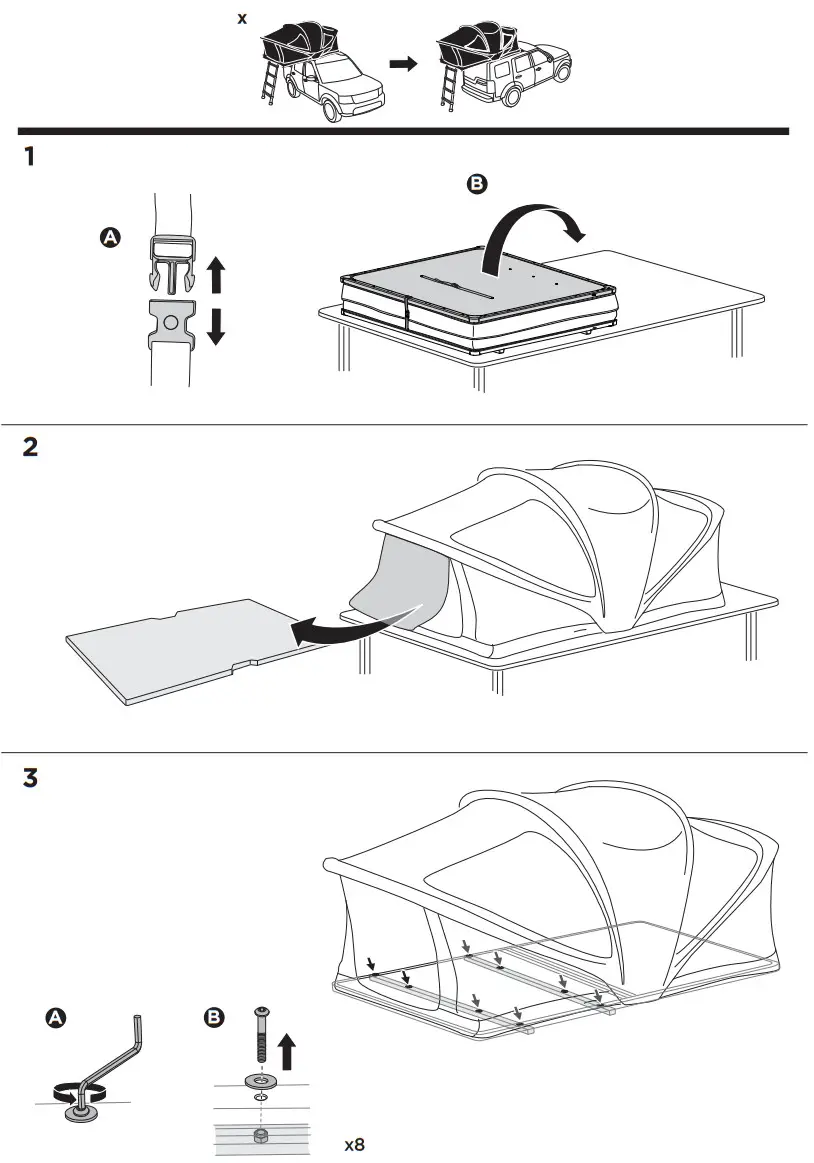 x

1

A

B

2

3

A

B

x8