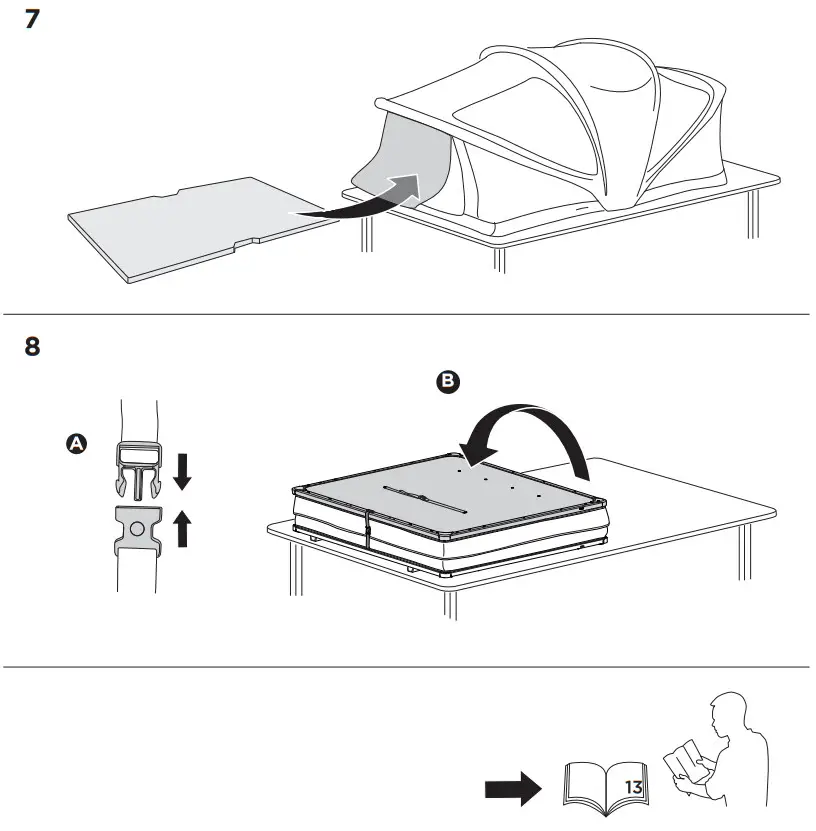 7

8

A

B

13