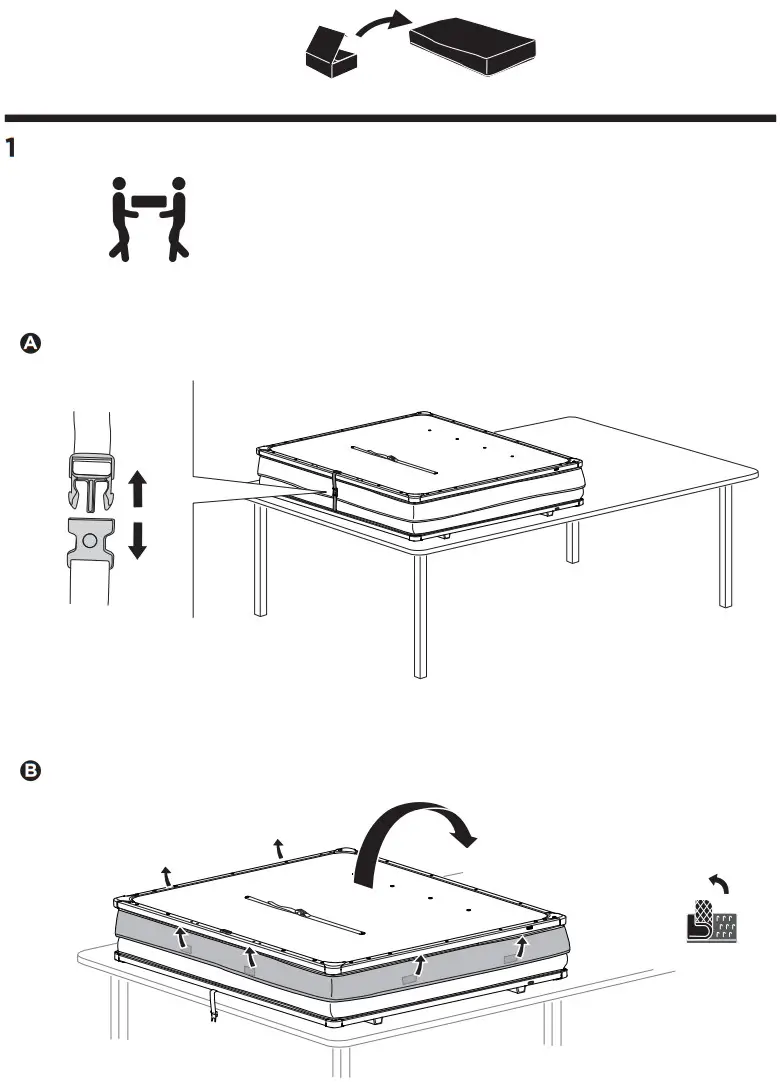 1

A

B