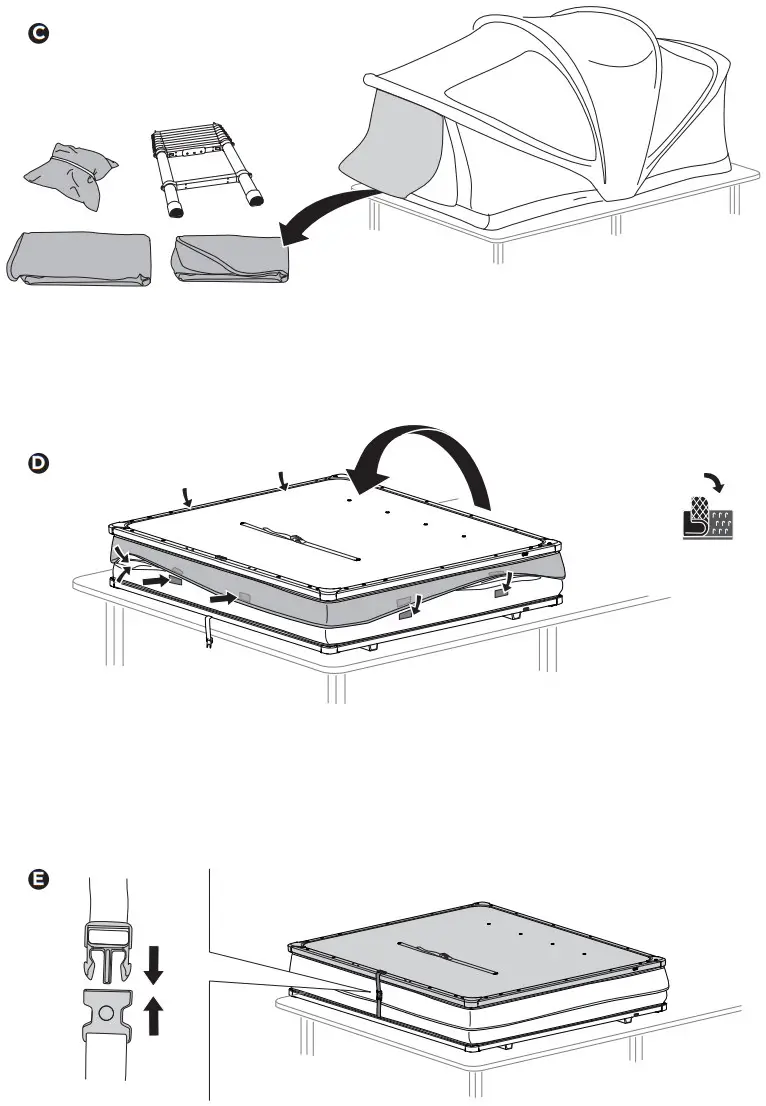 C

D

E