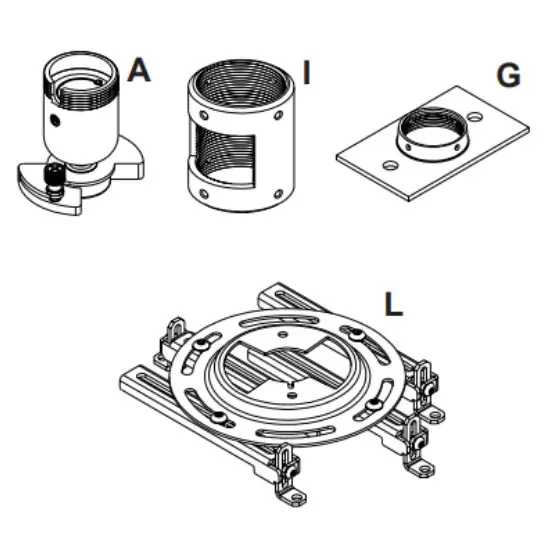 A
I
G
L