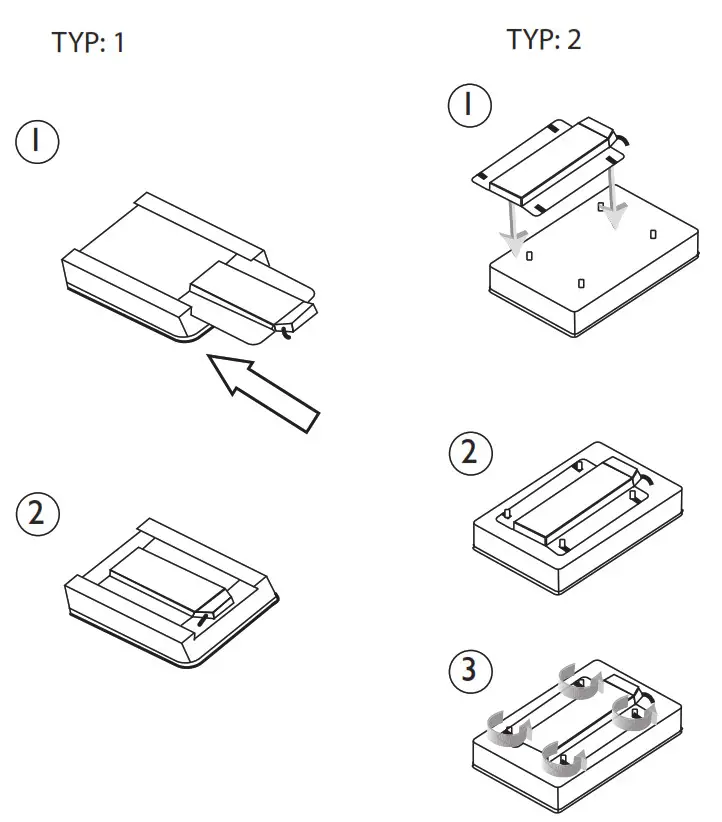 TYP: 1

1

2

TYP: 2

1

2

3