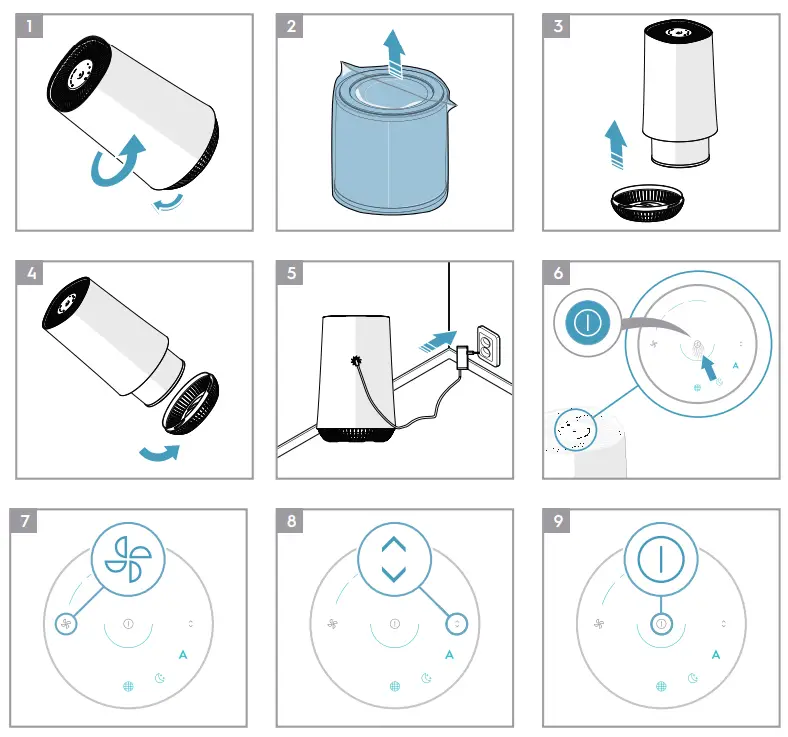 1

2

3

4

5

6

A

7

A

8

A

9

A