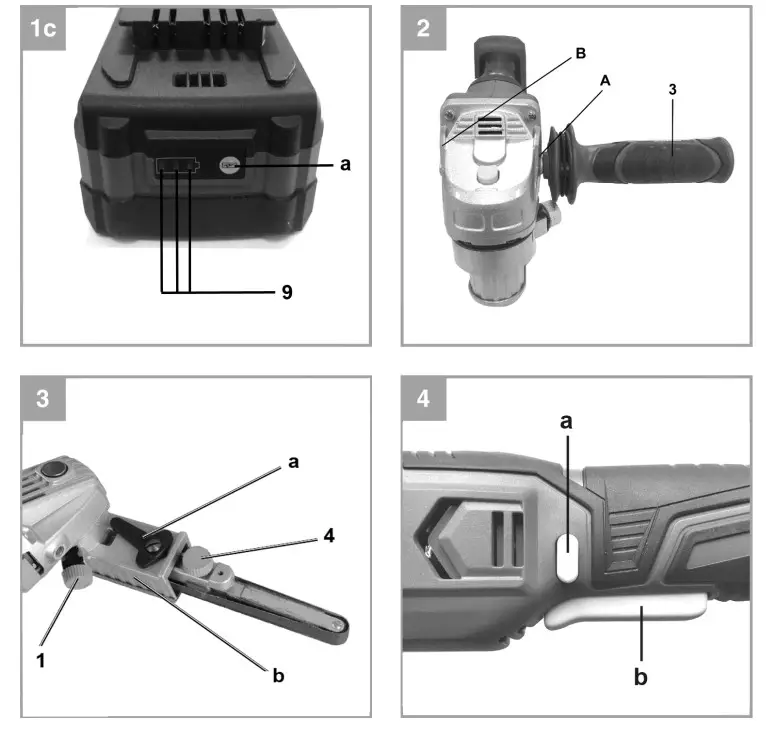 1c

a

9

2

B

A

3

3

a

4

1

b

4

a

b