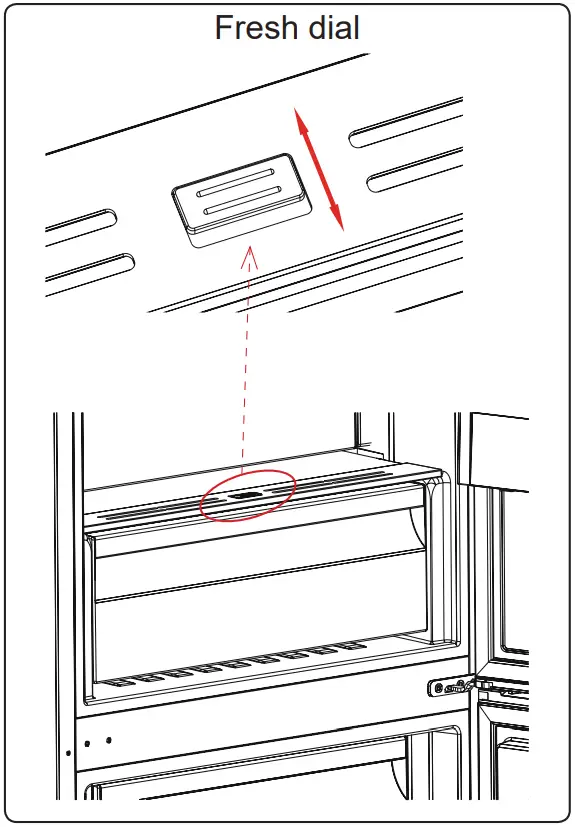 Fresh dial