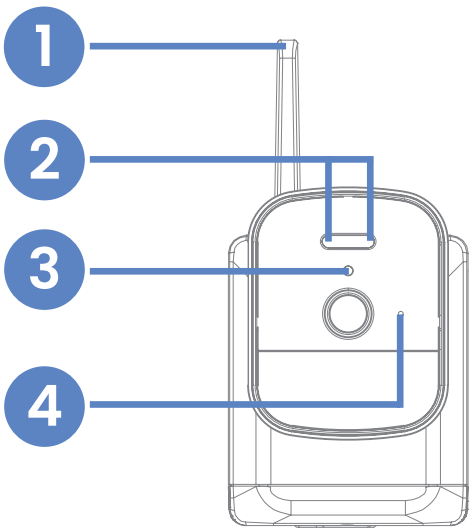 1
2
3
4