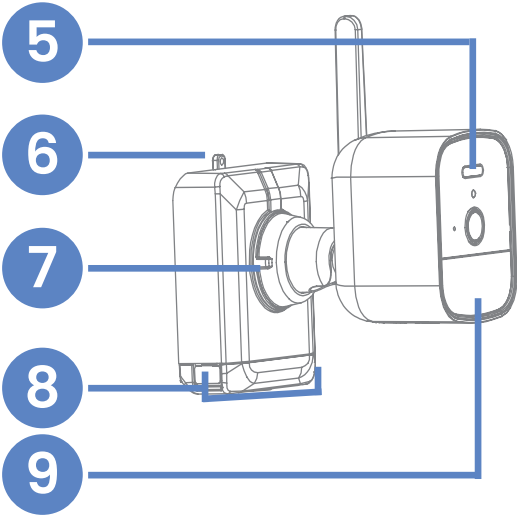 5
6
7
8
9