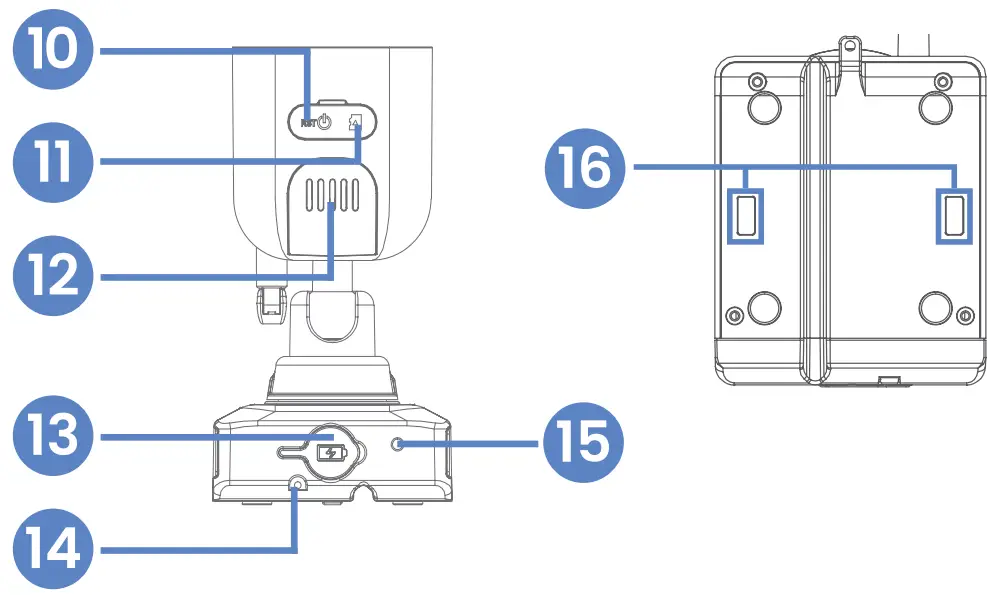 10
RST
11
12
13
14
15
16