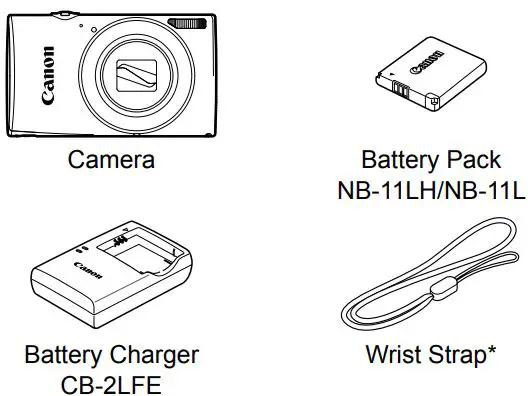 Canon

Camera

Canon

Battery Pack
NB-11LH/NB-11L

Canon

Battery Charger
CB-2LFE

Wrist Strap*