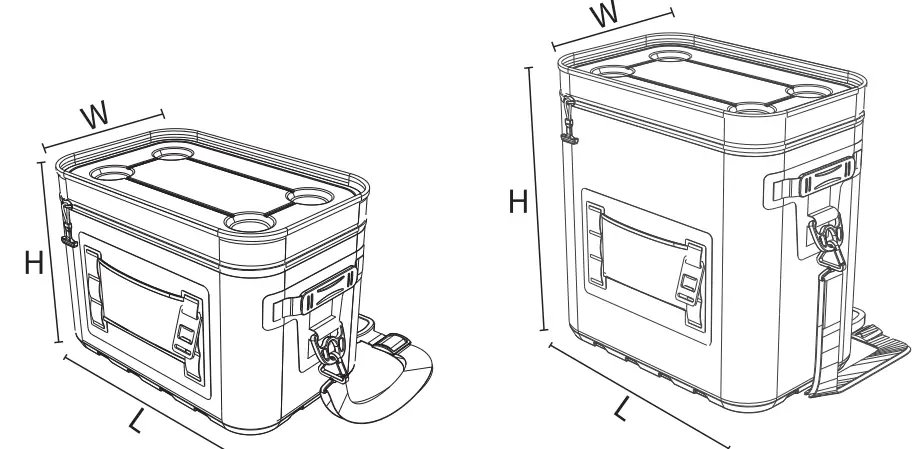 W
H
L
W
H
L