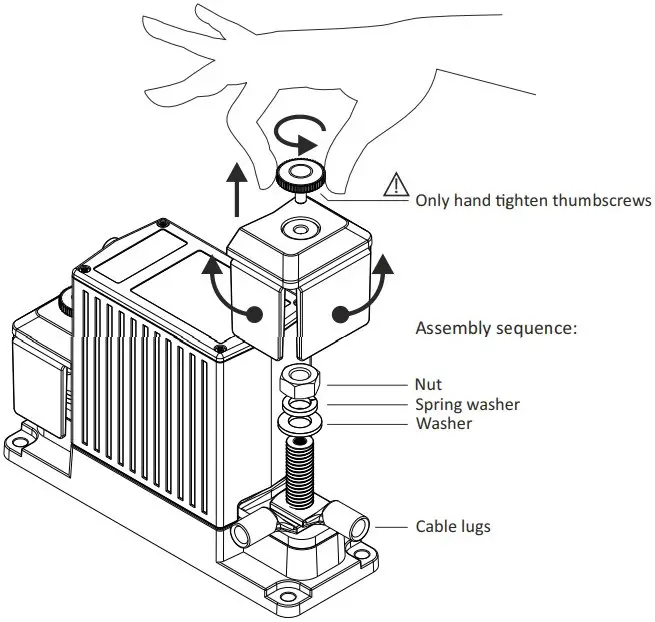 Only hand tighten thumbscrews

Assembly sequence:

Nut
Spring washer
Washer

Cable lugs