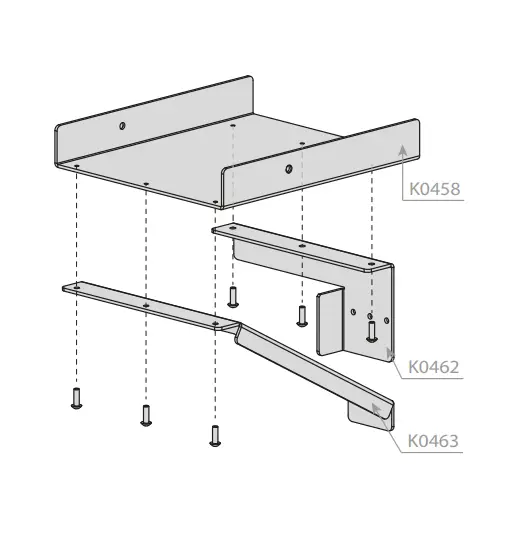 K0458

K0462

K0463