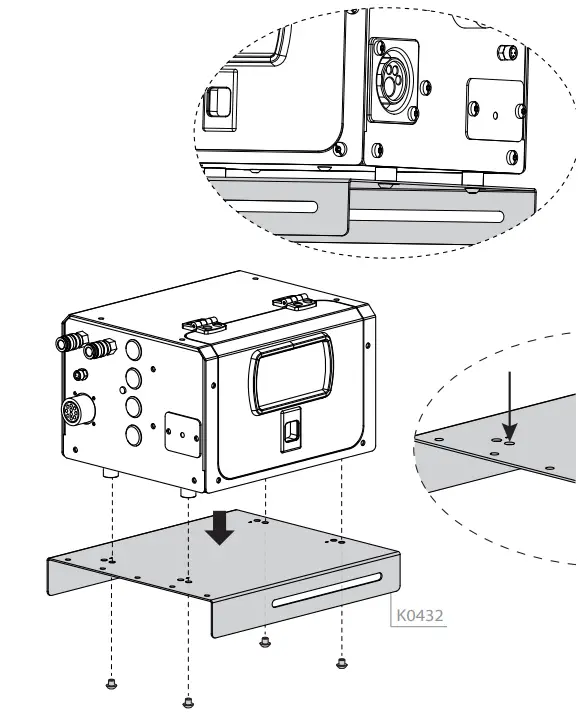 K0432