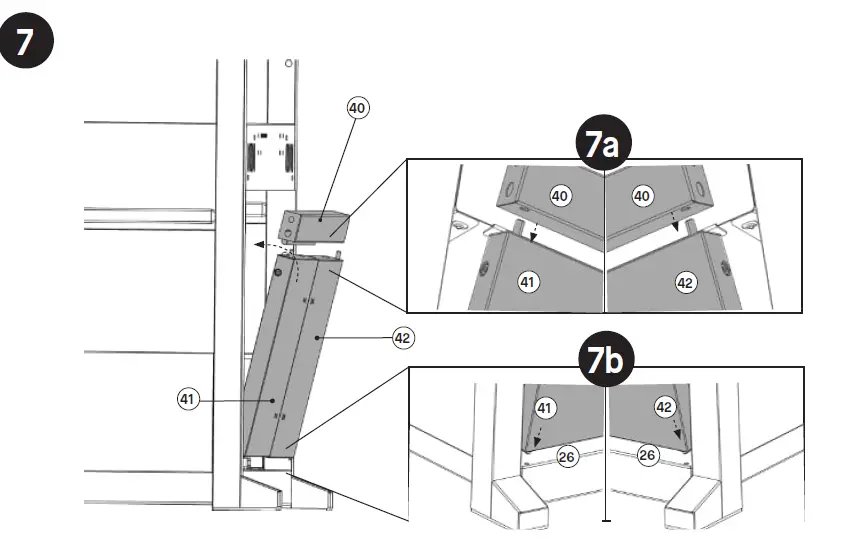 7

40

42

41

7a

40

40

41

42

7b

41

42

26

26