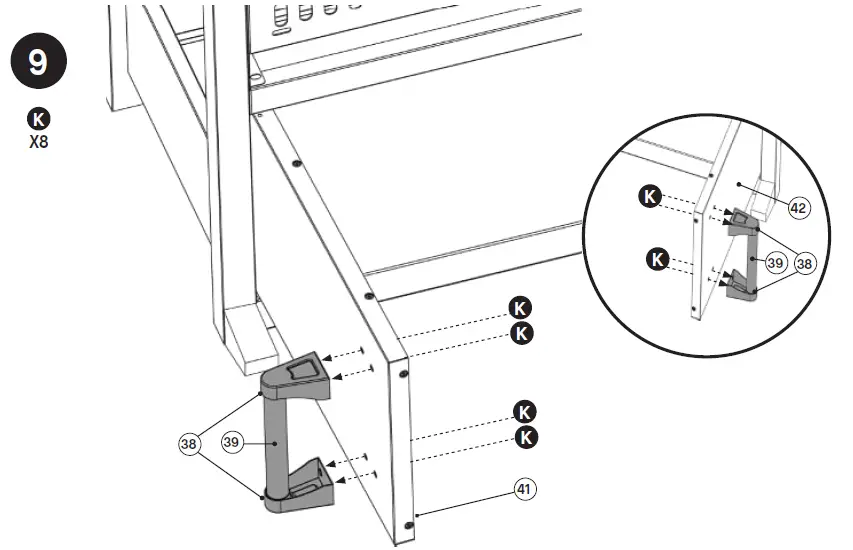 9

K
X8

K
K
K
K

38
39
41

K
K
42
39
38