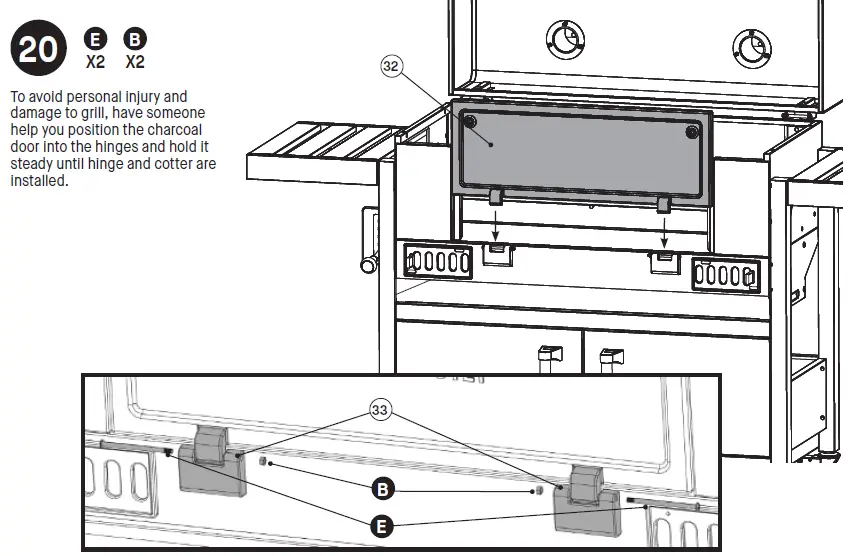 20

E X2

B X2

To avoid personal injury and damage to grill, have someone help you position the charcoal door into the hinges and hold it steady until hinge and cotter are installed.

32

33

B

E