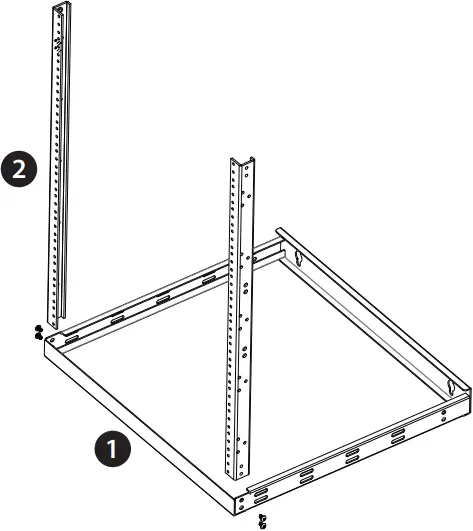 2

1