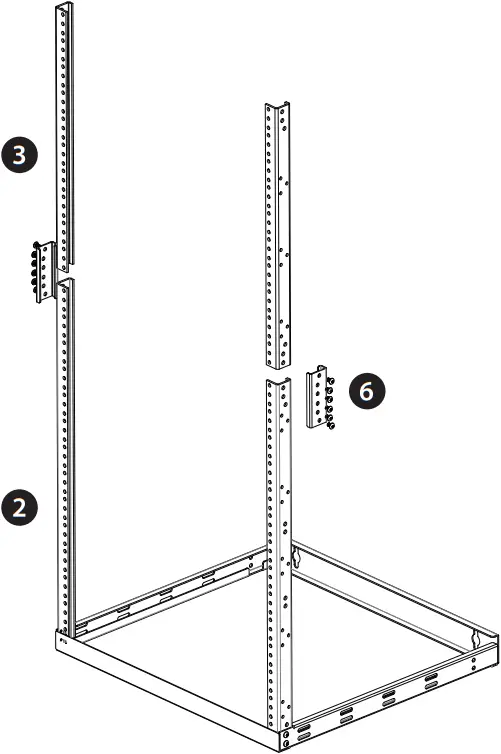 3

6

2