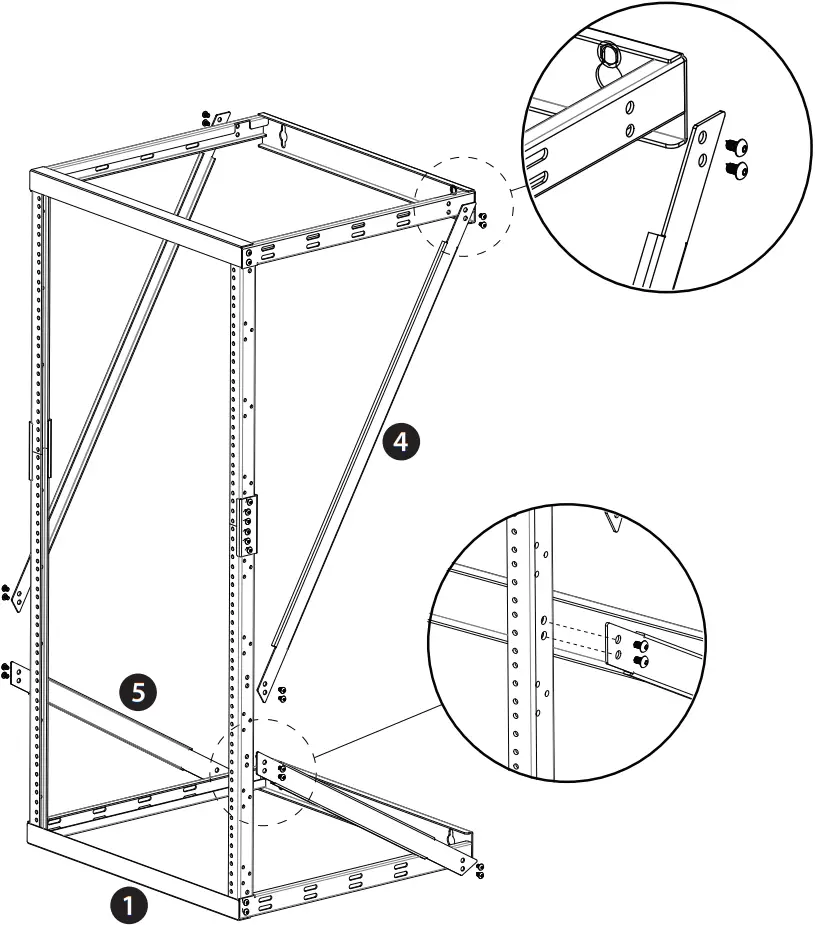 4

5

1