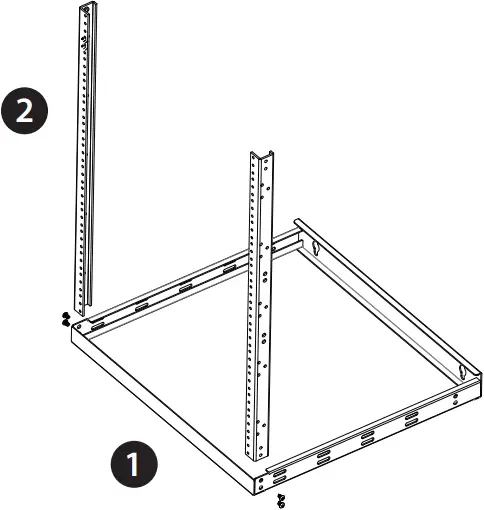 2

1