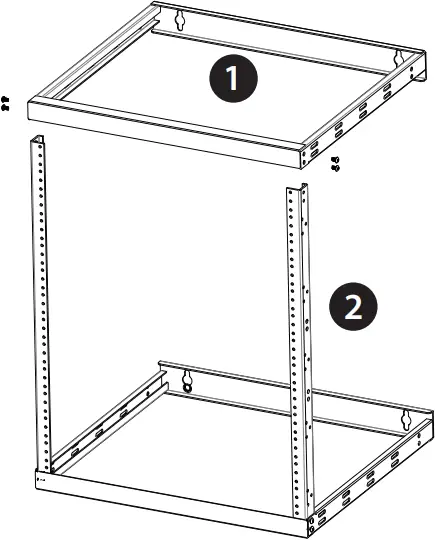 1

2