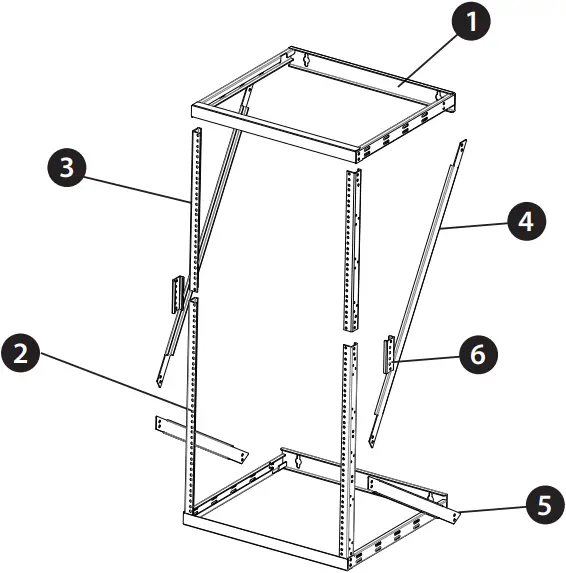 1
3
4
2
6
5