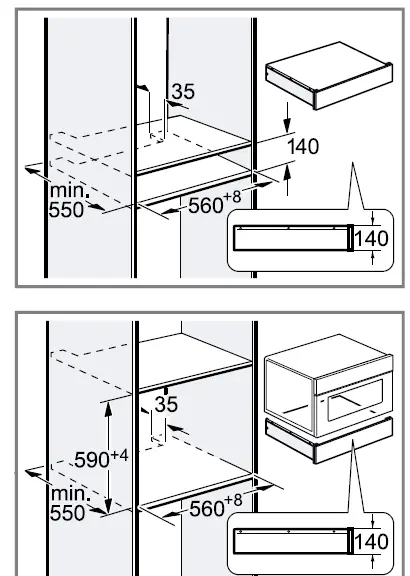 35
140
min.
550
$560^{+8}$
140

35
$590^{+4}$
min.
550
$560^{+8}$
140