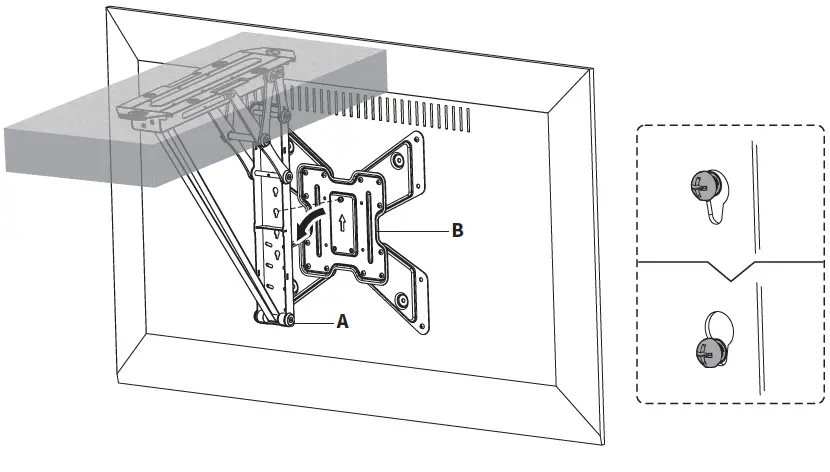 B

A