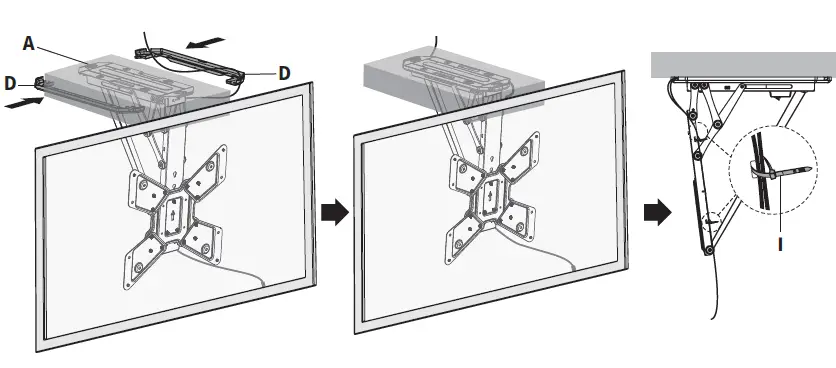 A
D
D
I