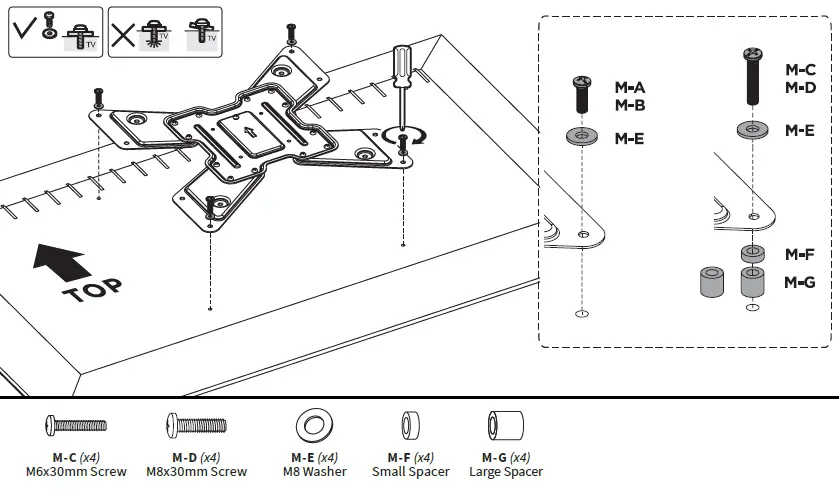 TV TV TV

TOP

M-A
M-B

M-E

M-C
M-D

M-E

M-F

M-G

M-C (x4)
M6x30mm Screw

M-D (x4)
M8x30mm Screw

M-E (x4)
M8 Washer

M-F (x4)
Small Spacer

M-G (x4)
Large Spacer