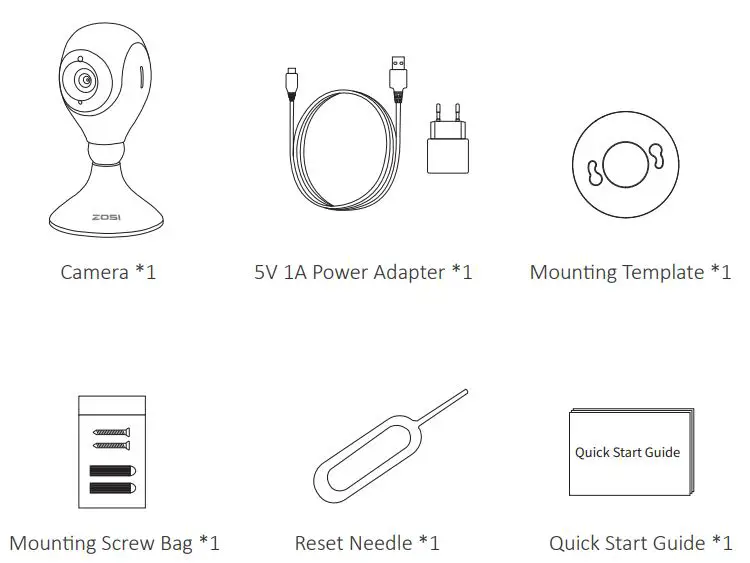 ZOSI

Camera *1

5V 1A Power Adapter *1

Mounting Template *1

Mounting Screw Bag *1

Reset Needle *1

Quick Start Guide

Quick Start Guide *1