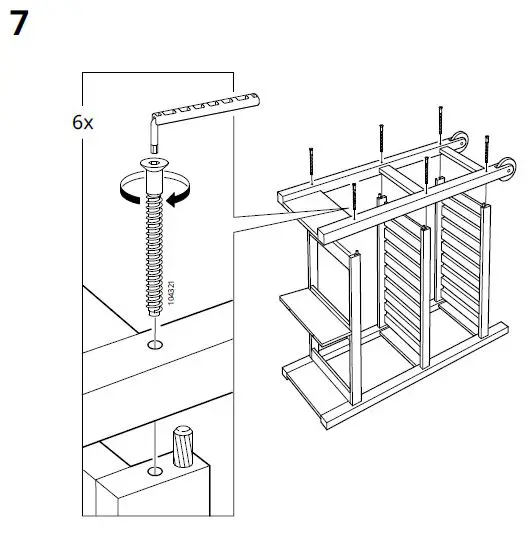 7

6x

104321