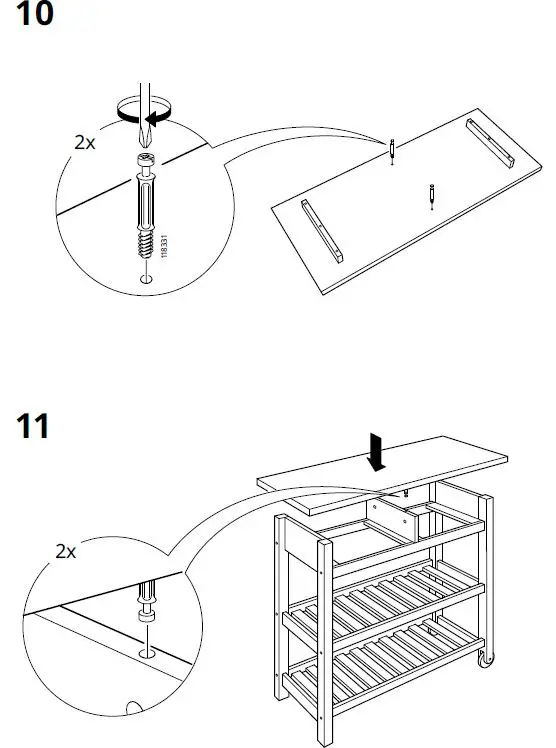 10

2x

118331

11

2x