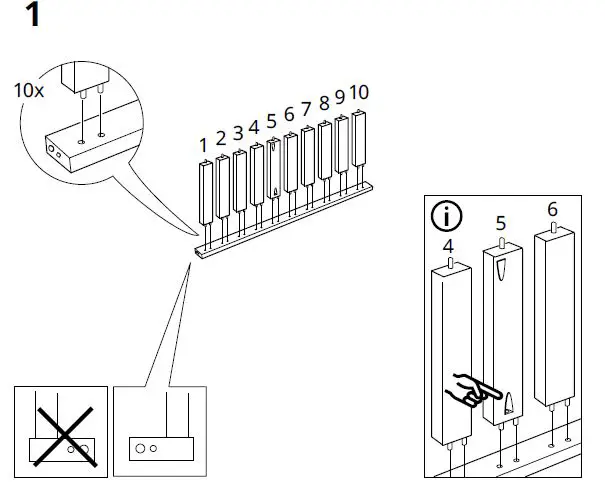 1

10x

1 2 3 4 5 6 7 8 9 10

i

4 5 6