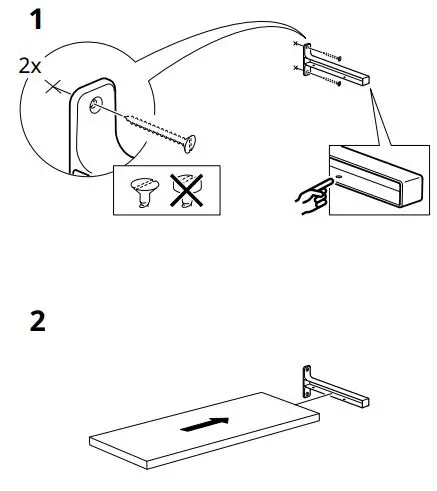 1

2x

2