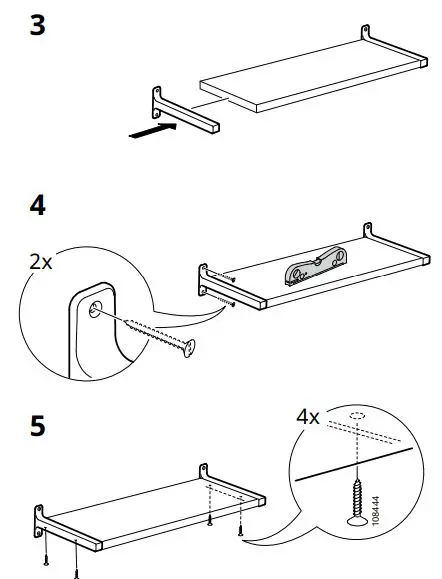 3

4

2x

5

4x

108444