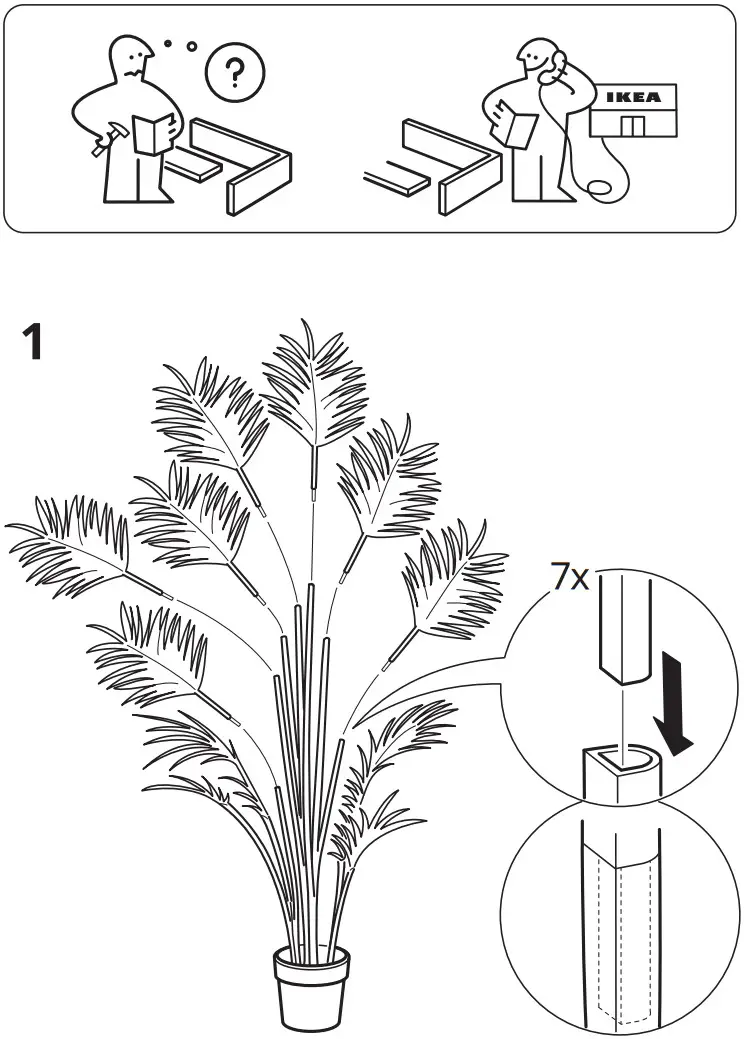 ?

IKEA

1

7x