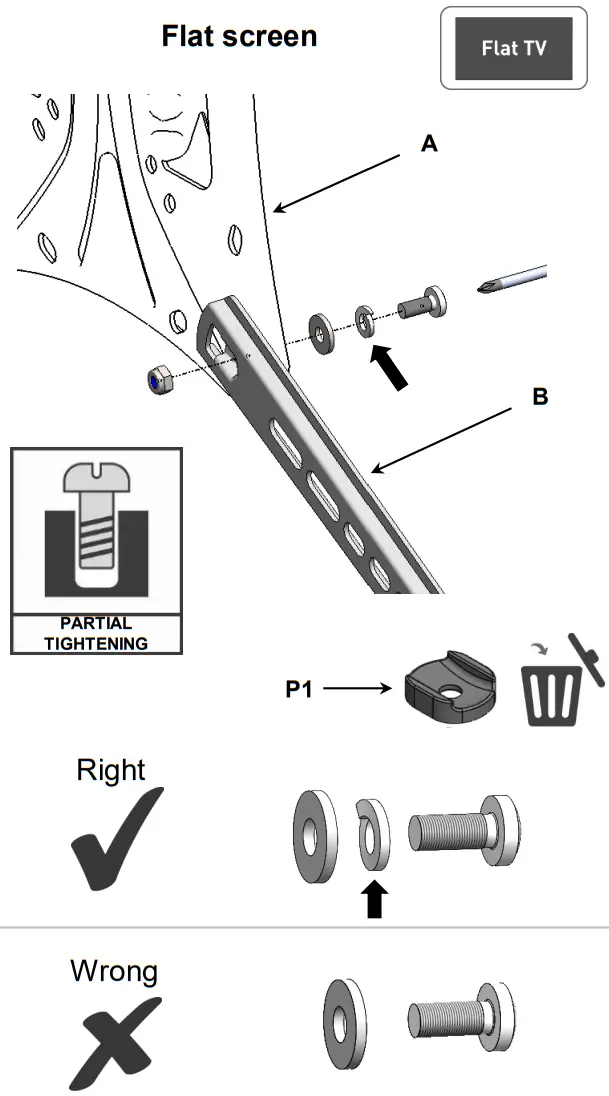 Flat screen

Flat TV

A

B

PARTIAL TIGHTENING

P1

Right

Wrong