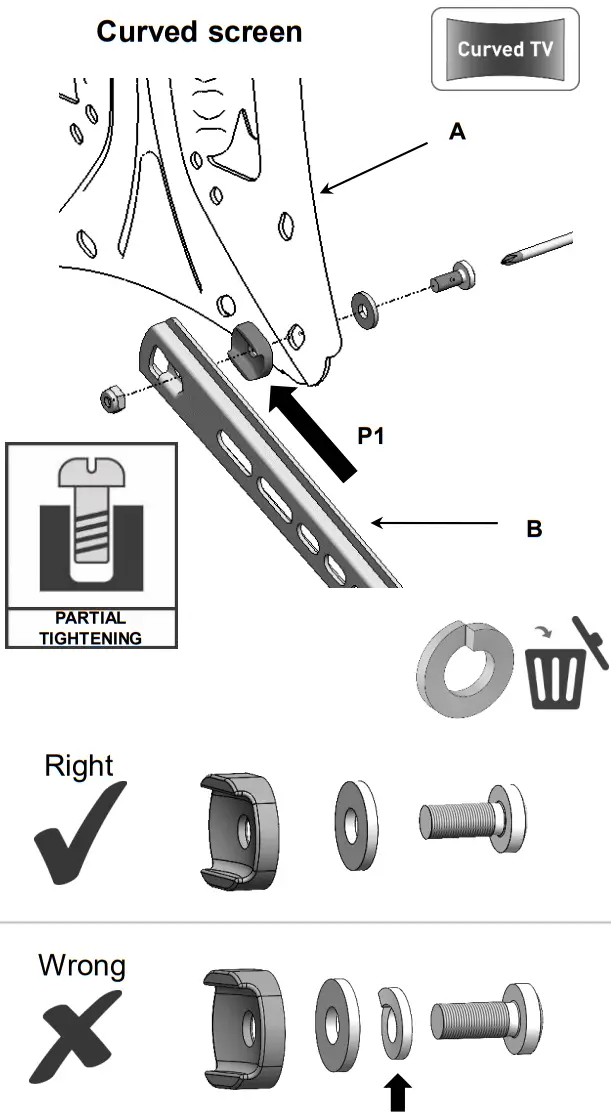 Curved screen

Curved TV

A

P1

B

PARTIAL TIGHTENING

Right

Wrong