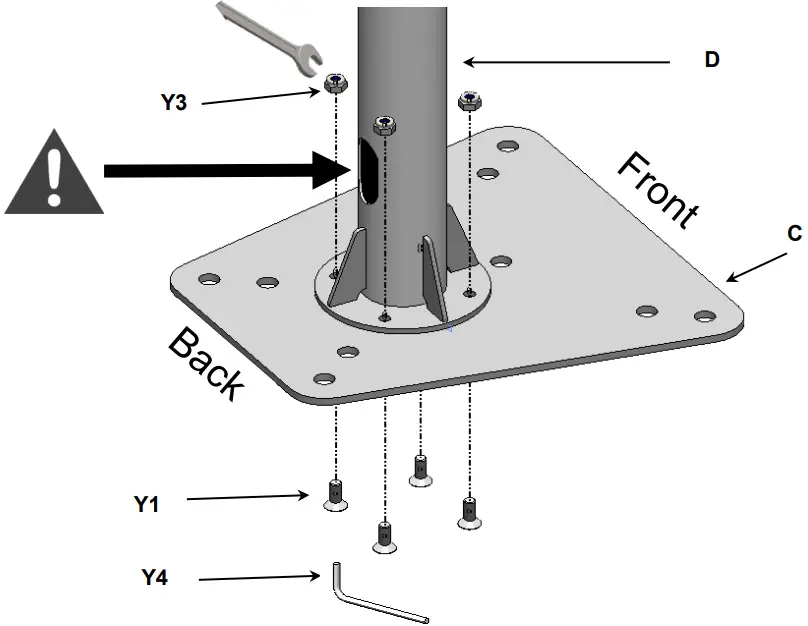 D

Y3

Front

C

Back

Y1

Y4