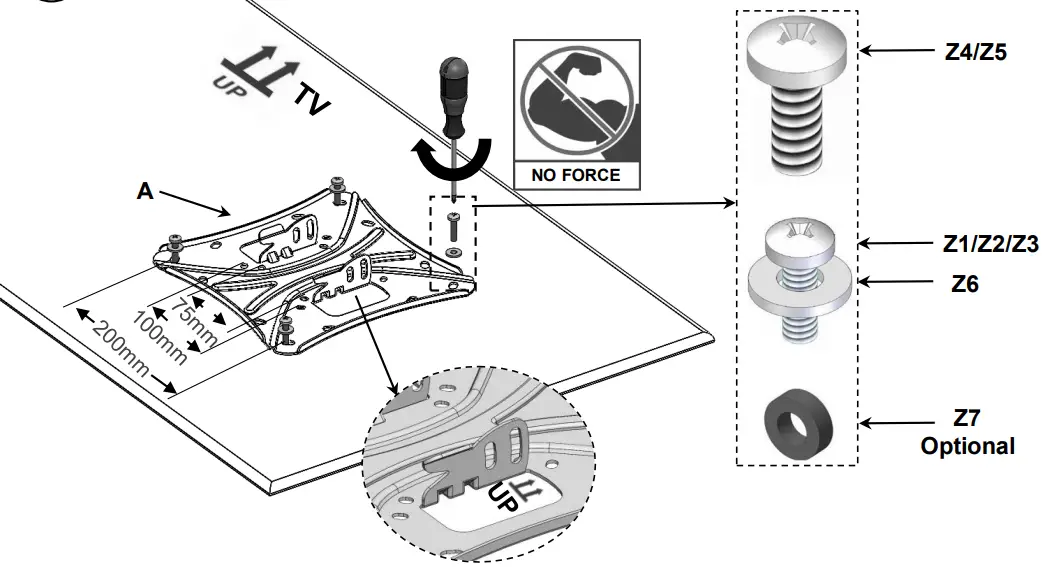 UP
TV
NO FORCE
A
75mm
100mm
200mm
UP
Z4/Z5
Z1/Z2/Z3
Z6
Z7
Optional